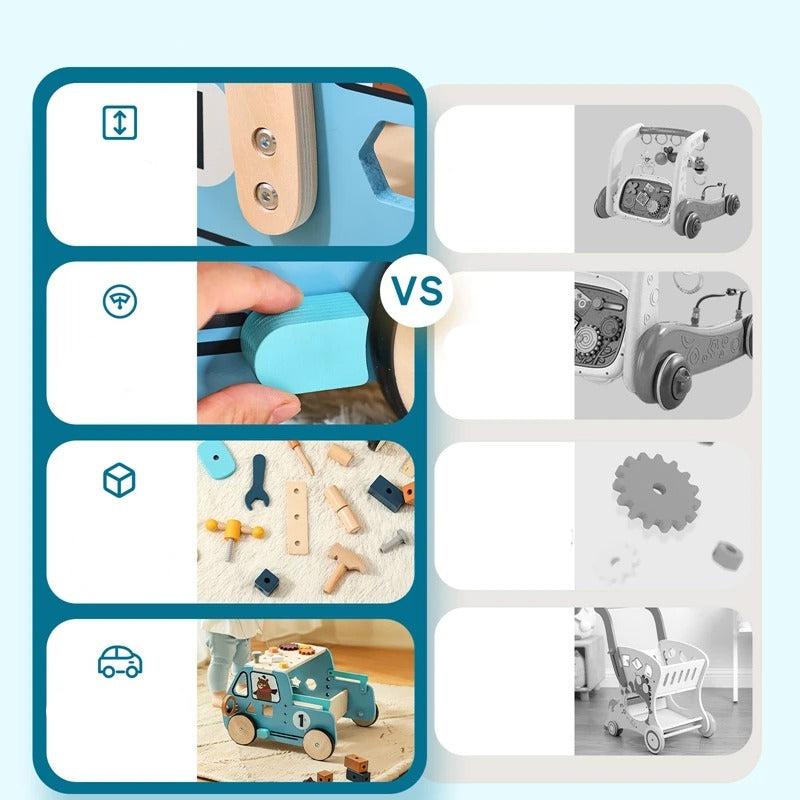 VS

1